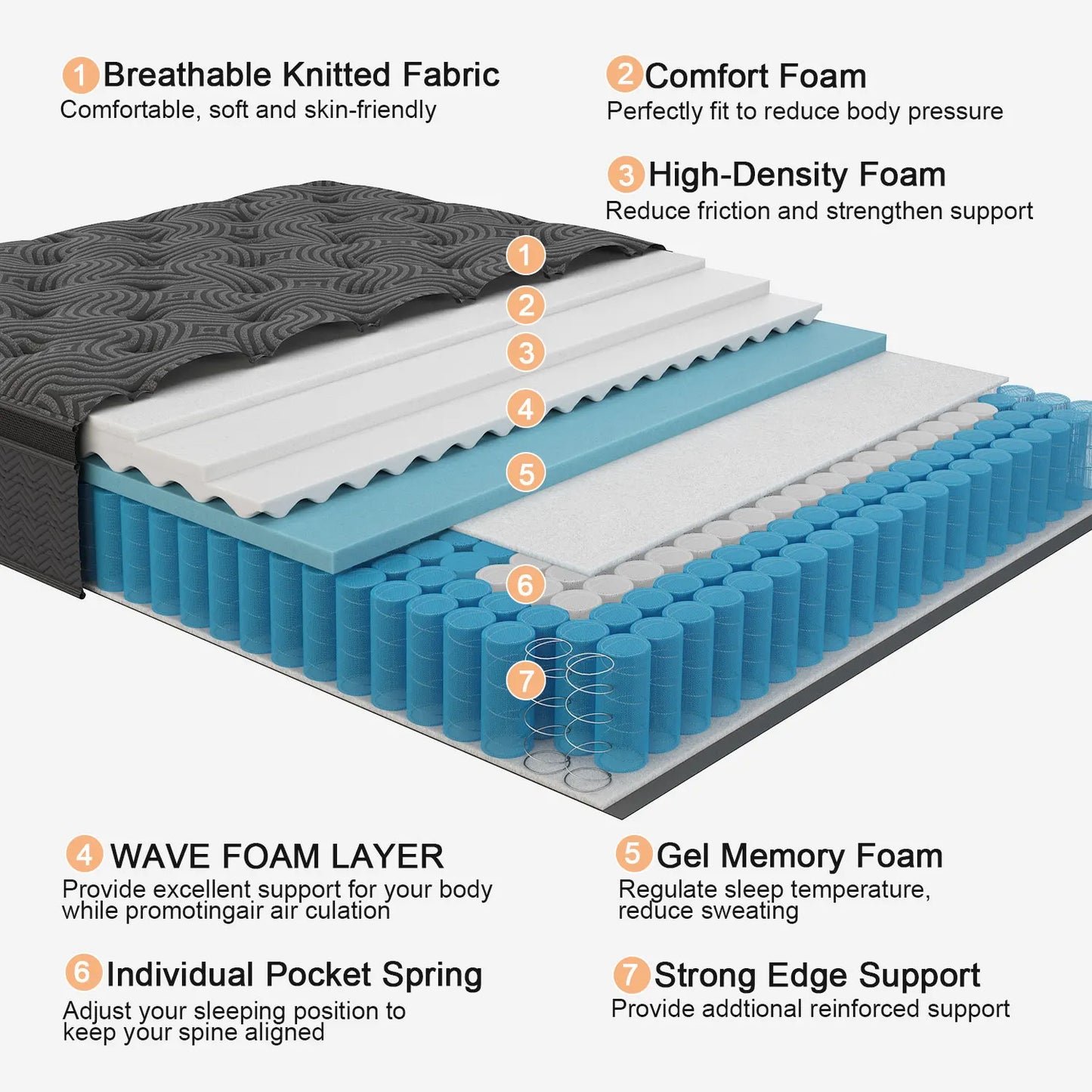 1 Breathable Knitted Fabric
Comfortable, soft and skin-friendly

2 Comfort Foam
Perfectly fit to reduce body pressure

3 High-Density Foam
Reduce friction and strengthen support

1
2
3
4
5
6
7

4 WAVE FOAM LAYER
Provide excellent support for your body while promotingair air culation

5 Gel Memory Foam
Regulate sleep temperature, reduce sweating

6 Individual Pocket Spring
Adjust your sleeping position to keep your spine aligned

7 Strong Edge Support
Provide addtional reinforced support