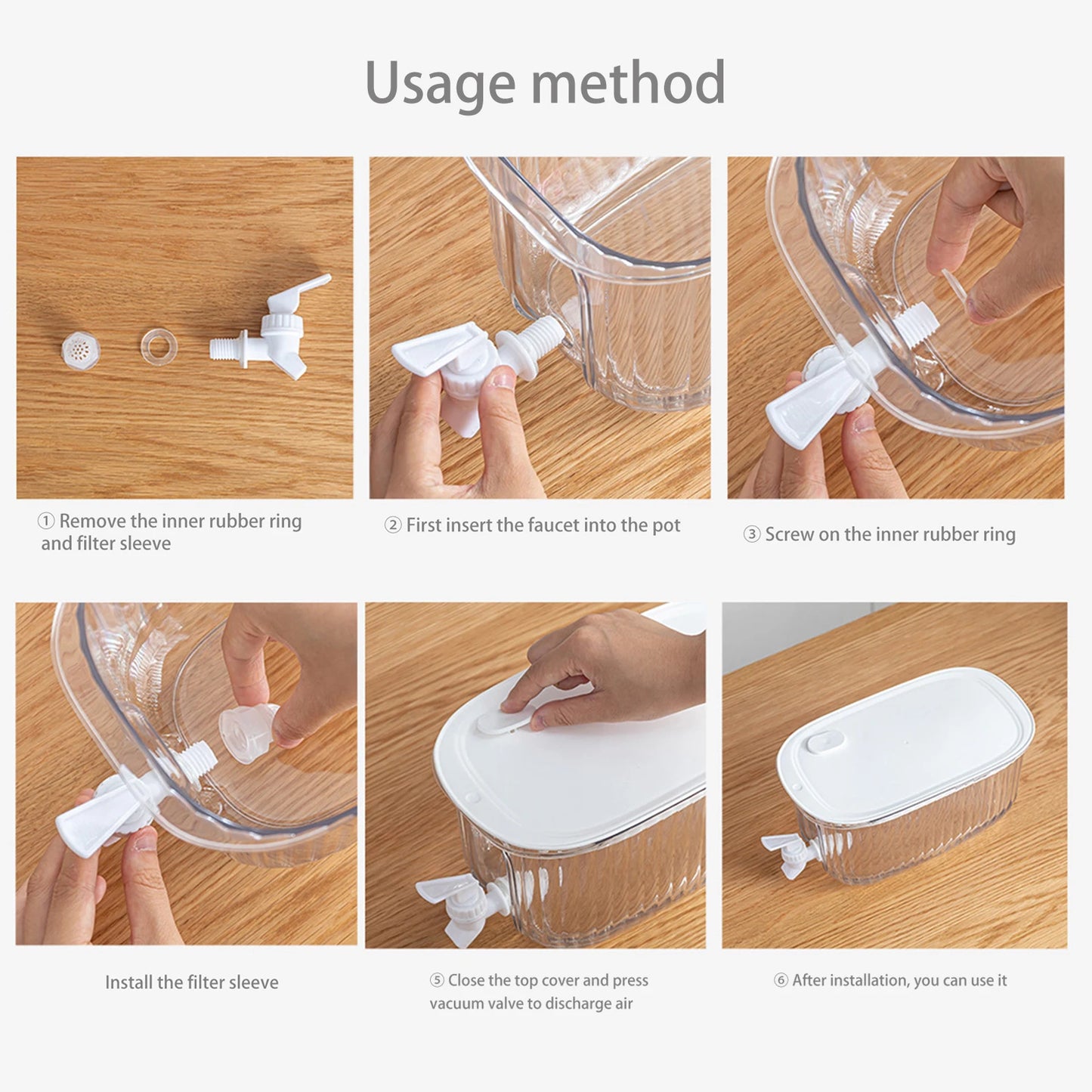 Usage method

① Remove the inner rubber ring and filter sleeve

② First insert the faucet into the pot

③ Screw on the inner rubber ring

Install the filter sleeve

⑤ Close the top cover and press vacuum valve to discharge air

⑥ After installation, you can use it